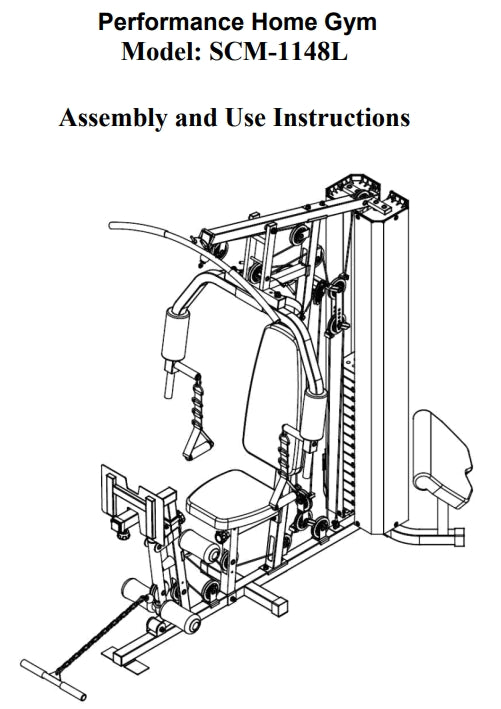 Performance Home Gym
Model: SCM-1148L

Assembly and Use Instructions